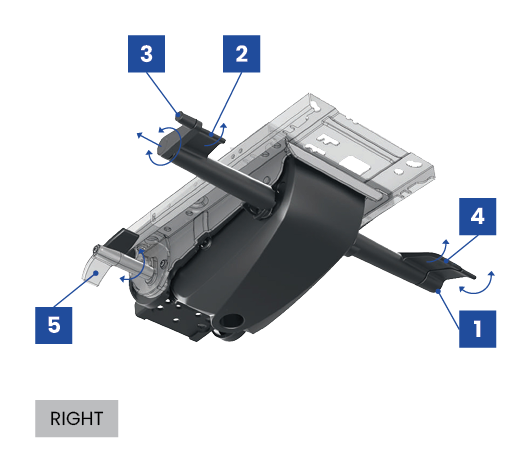 3
2
4
5
1
RIGHT