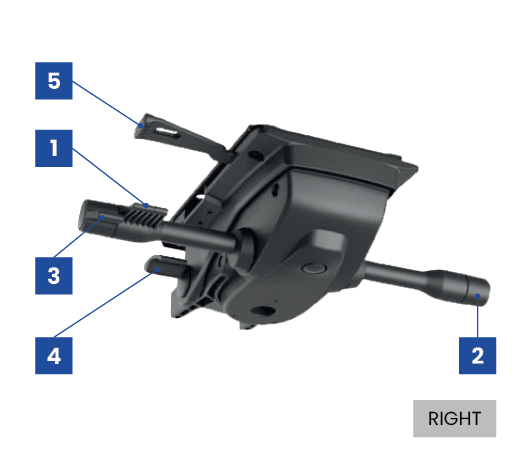 5
1
3
4
2
RIGHT