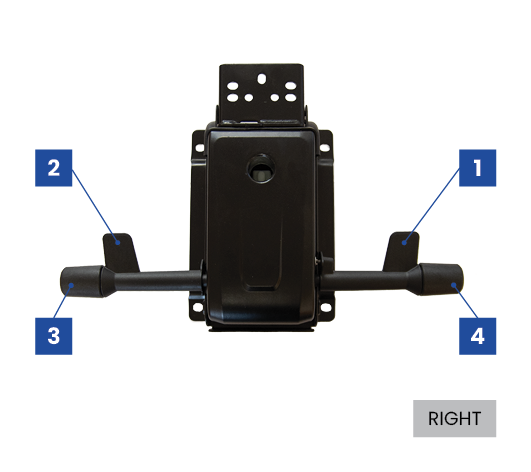 2

1

3

4

RIGHT