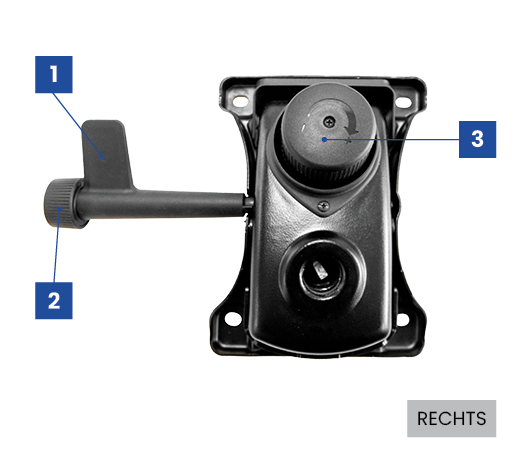 1

3

2

RECHTS