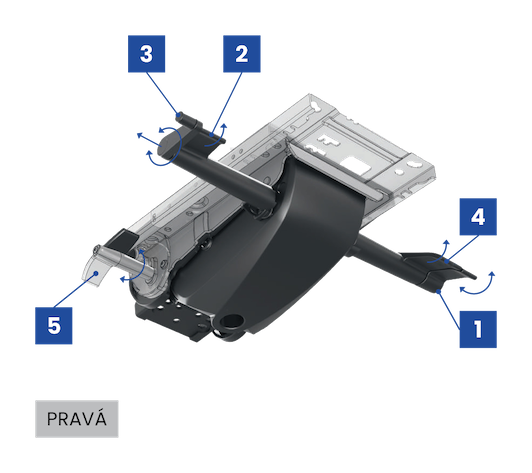 3
2
4
5
1
PRAVÁ