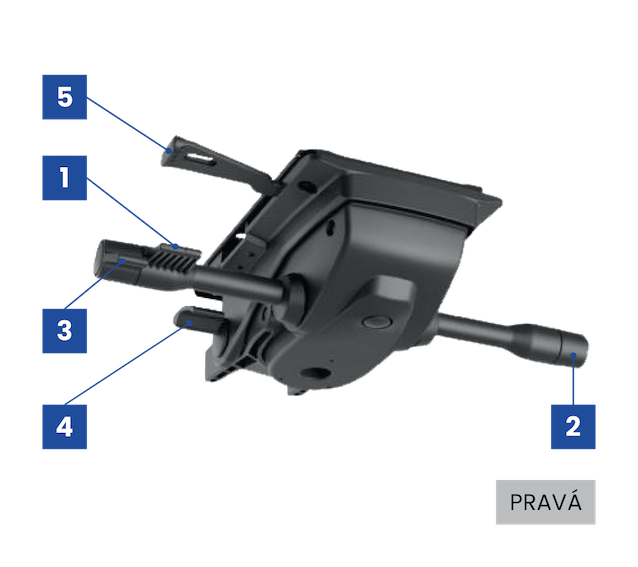 5

1

3

4

2

PRAVÁ