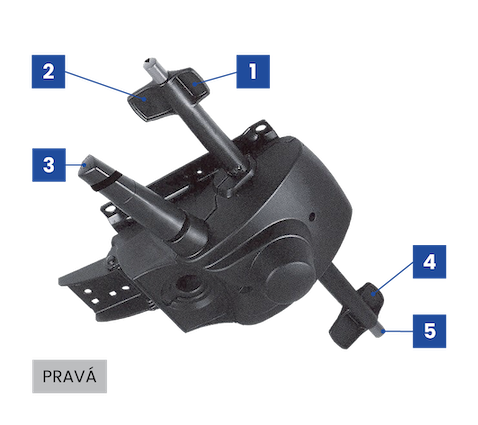 2
1
3
4
5
PRAVÁ