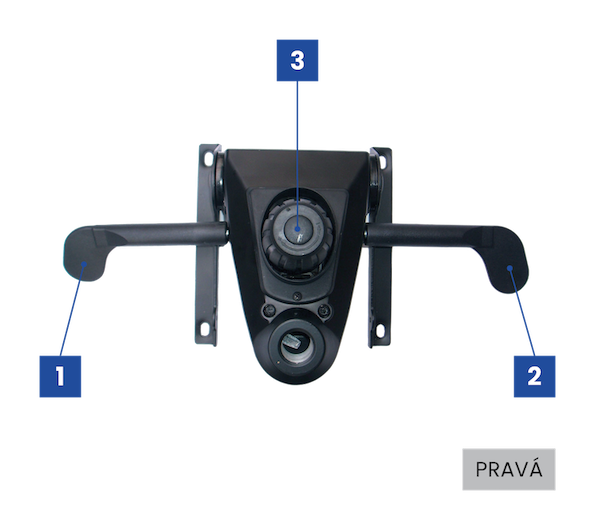 3

1

2

PRAVÁ